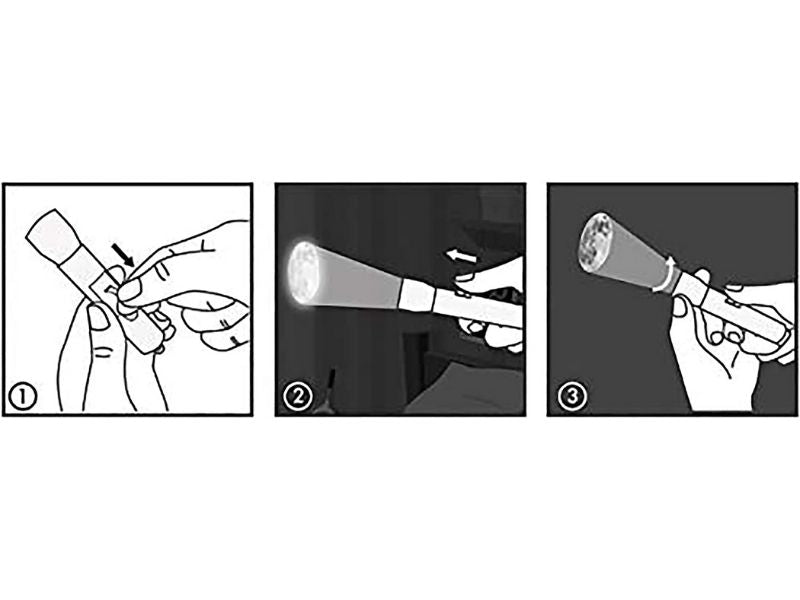 1

2

3