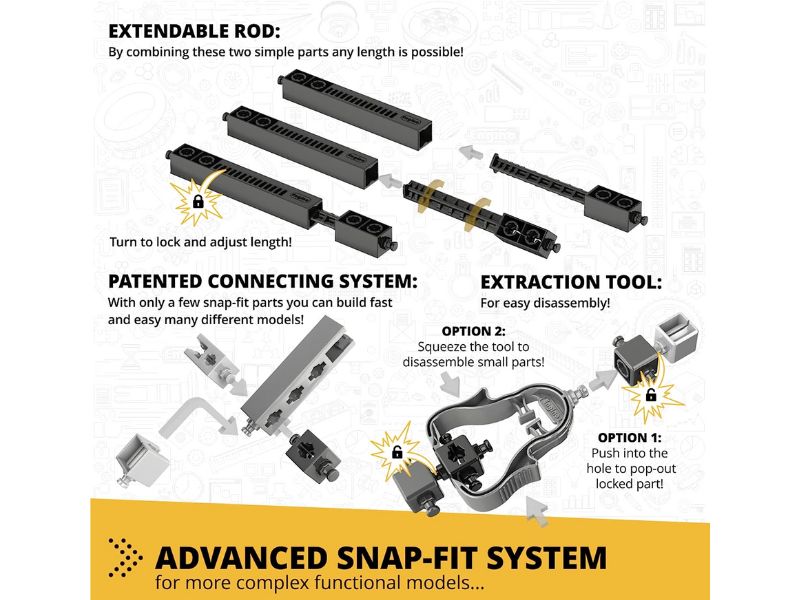 EXTENDABLE ROD:
By combining these two simple parts any length is possible!

Turn to lock and adjust length!

PATENTED CONNECTING SYSTEM:
With only a few snap-fit parts you can build fast and easy many different models!

EXTRACTION TOOL:
For easy disassembly!

OPTION 2:
Squeeze the tool to disassemble small parts!

OPTION 1:
Push into the hole to pop-out locked part!

ADVANCED SNAP-FIT SYSTEM
for more complex functional models...