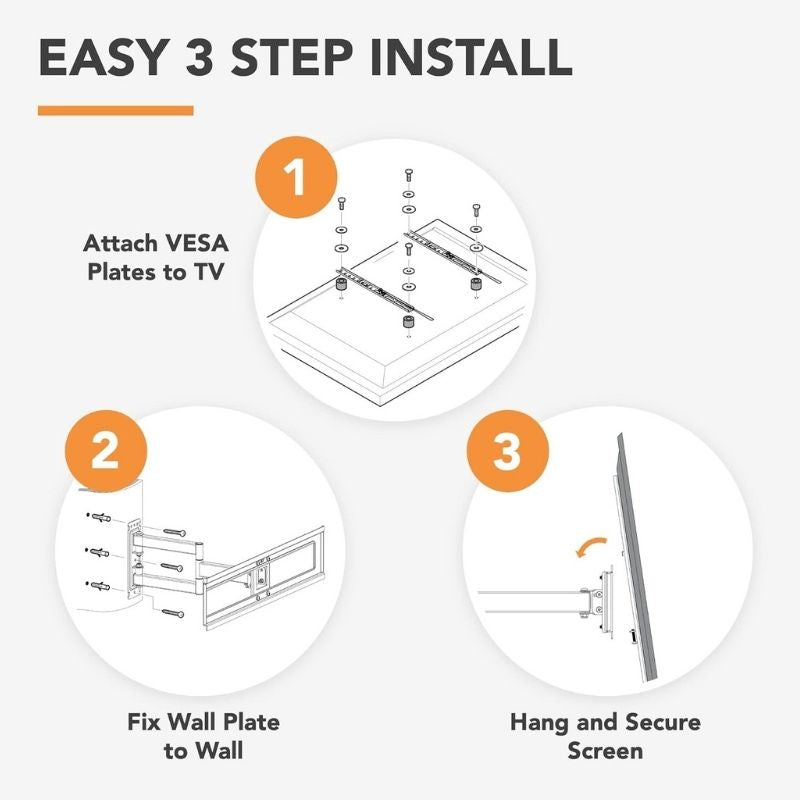 EASY 3 STEP INSTALL

1

Attach VESA Plates to TV

2

Fix Wall Plate to Wall

3

Hang and Secure Screen