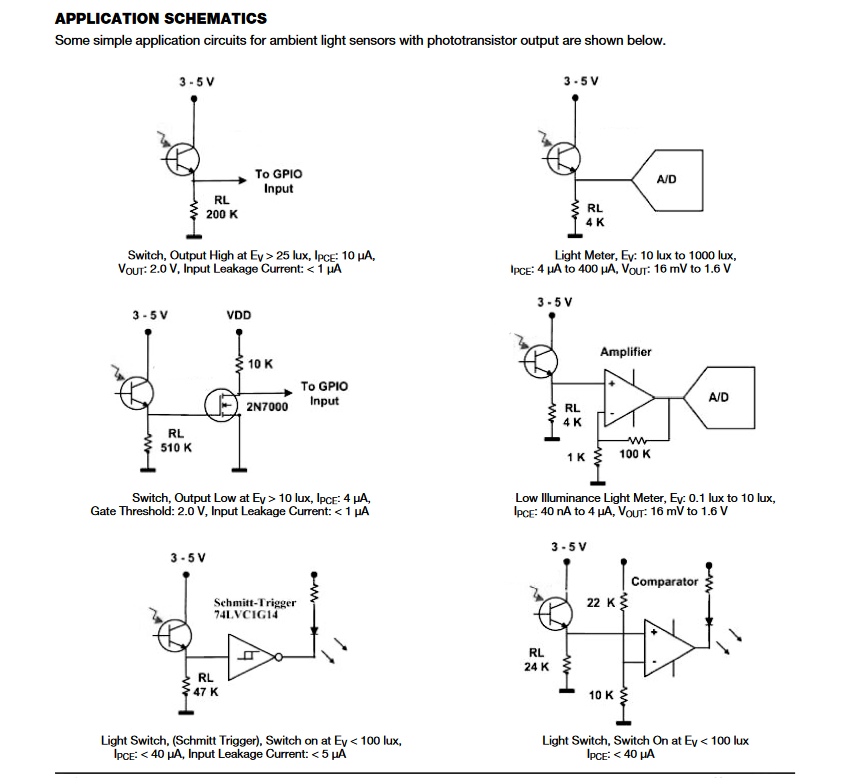 APPLICATION SCHEMATICS
Some simple application circuits for ambient light sensors with phototransistor output are shown below.

3 - 5 V
To GPIO Input
RL
200 K

Switch, Output High at $E_V$ > 25 lux, $I_{PCE}$: 10 μA, $V_{OUT}$: 2.0 V, Input Leakage Current: < 1 μA

3 - 5 V
A/D
RL
4 K

Light Meter, $E_V$: 10 lux to 1000 lux, $I_{PCE}$: 4 μA to 400 μA, $V_{OUT}$: 16 mV to 1.6 V

3 - 5 V
VDD
10 K
To GPIO Input
2N7000
RL
510 K

Switch, Output Low at $E_V$ > 10 lux, $I_{PCE}$: 4 μA, Gate Threshold: 2.0 V, Input Leakage Current: < 1 μA

3 - 5 V
Amplifier
+
-
A/D
RL
4 K
1 K
100 K

Low Illuminance Light Meter, $E_V$: 0.1 lux to 10 lux, $I_{PCE}$: 40 nA to 4 μA, $V_{OUT}$: 16 mV to 1.6 V

3 - 5 V
Schmitt-Trigger
74LVC1G14
RL
47 K

Light Switch, (Schmitt Trigger), Switch on at $E_V$ < 100 lux, $I_{PCE}$: < 40 μA, Input Leakage Current: < 5 μA

3 - 5 V
Comparator
22 K
+
-
RL
24 K
10 K

Light Switch, Switch On at $E_V$ < 100 lux
$I_{PCE}$: < 40 μA