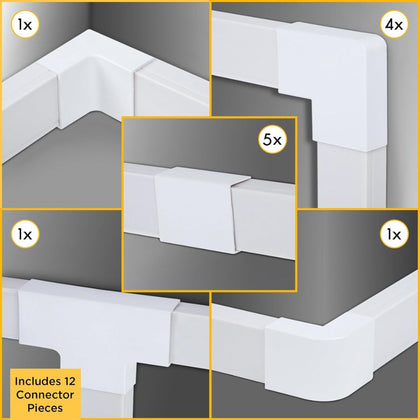 1x

4x

5x

1x

1x

Includes 12 Connector Pieces