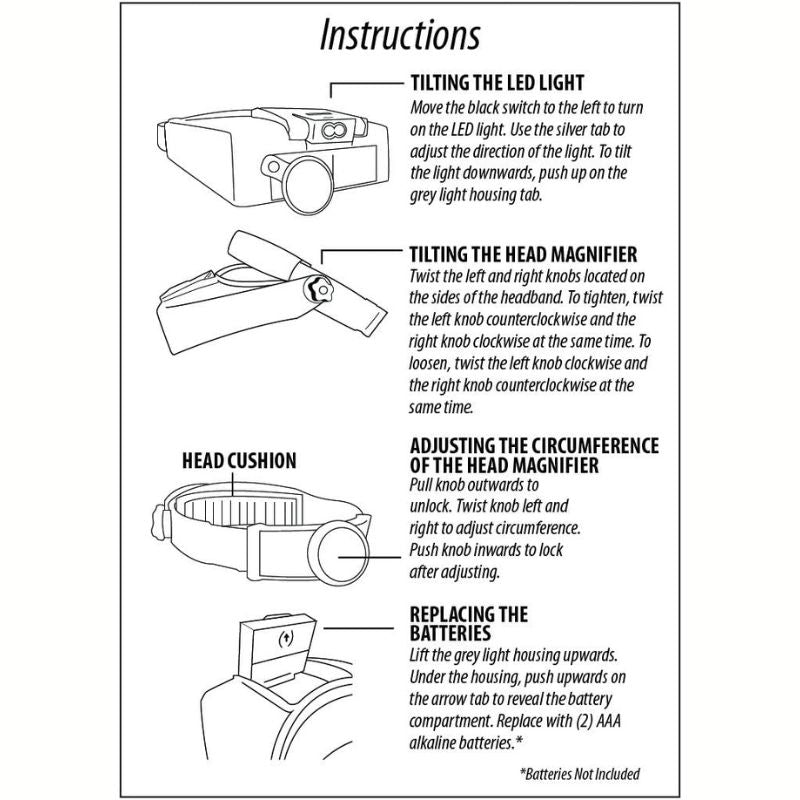 Instructions

TILTING THE LED LIGHT
Move the black switch to the left to turn on the LED light. Use the silver tab to adjust the direction of the light. To tilt the light downwards, push up on the grey light housing tab.

TILTING THE HEAD MAGNIFIER
Twist the left and right knobs located on the sides of the headband. To tighten, twist the left knob counterclockwise and the right knob clockwise at the same time. To loosen, twist the left knob clockwise and the right knob counterclockwise at the same time.

HEAD CUSHION

ADJUSTING THE CIRCUMFERENCE OF THE HEAD MAGNIFIER
Pull knob outwards to unlock. Twist knob left and right to adjust circumference. Push knob inwards to lock after adjusting.

REPLACING THE BATTERIES
Lift the grey light housing upwards. Under the housing, push upwards on the arrow tab to reveal the battery compartment. Replace with (2) AAA alkaline batteries.*

*Batteries Not Included